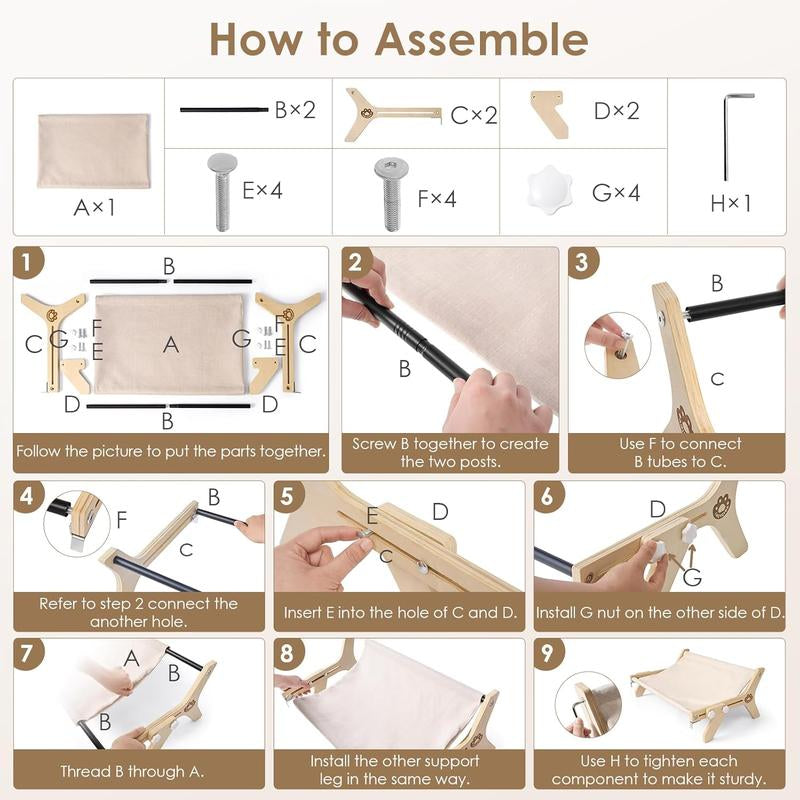 How to Assemble

A×1

B×2

C×2

D×2

E×4

F×4

G×4

H×1

1

B

C G F E A G F E C

D D

B

Follow the picture to put the parts together.

2

B

Screw B together to create the two posts.

3

B

C

Use F to connect B tubes to C.

4

F

B

C

Refer to step 2 connect the another hole.

5

E D

C

Insert E into the hole of C and D.

6

D

G

Install G nut on the other side of D.

7

A

B

B

Thread B through A.

8

Install the other support leg in the same way.

9

Use H to tighten each component to make it sturdy.